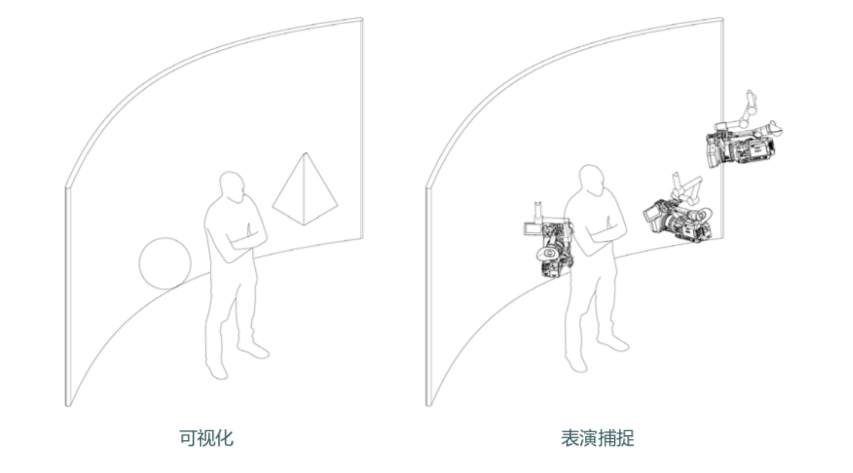 可视化

表演捕捉